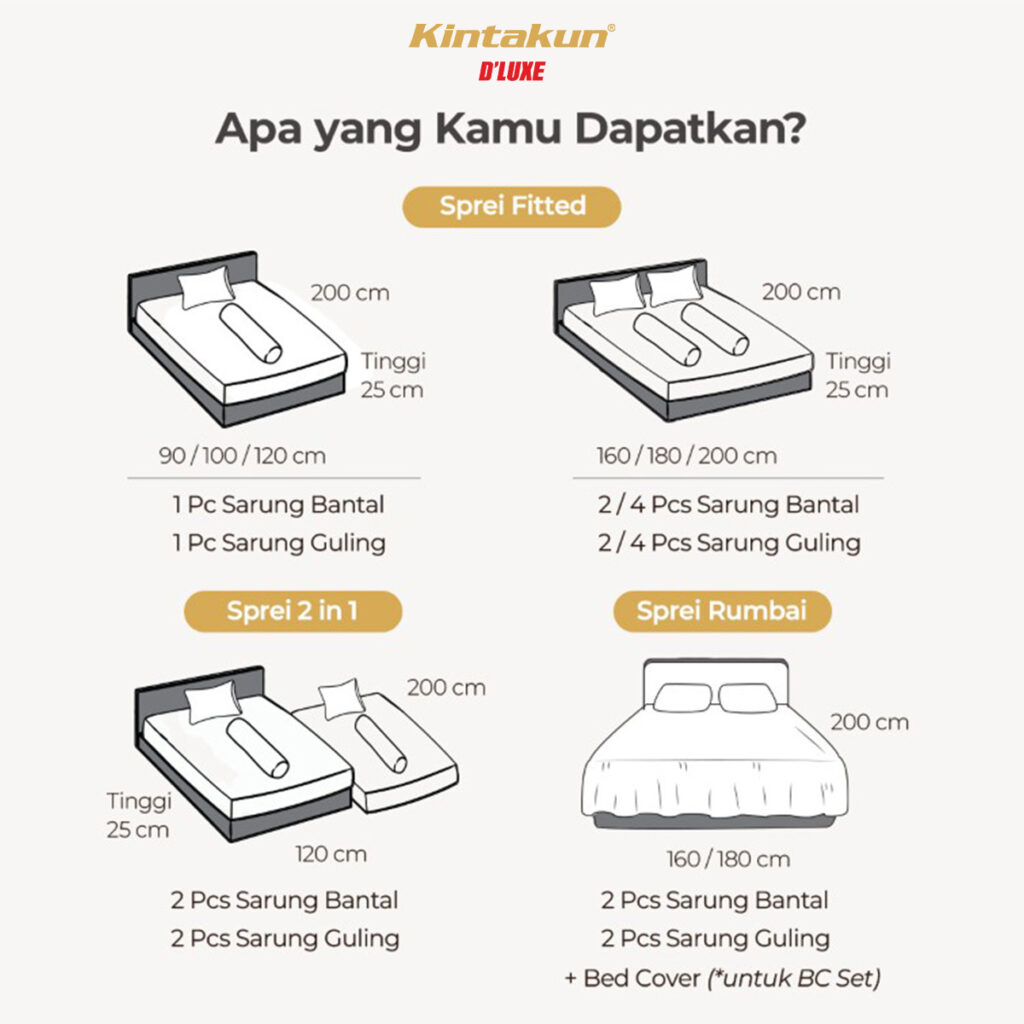 Kintakun®
D'LUXE

Apa yang Kamu Dapatkan?

Sprei Fitted

200 cm
Tinggi 25 cm
90 / 100 / 120 cm

1 Pc Sarung Bantal
1 Pc Sarung Guling

200 cm
Tinggi 25 cm
160 / 180 / 200 cm

2 / 4 Pcs Sarung Bantal
2 / 4 Pcs Sarung Guling

Sprei 2 in 1

200 cm
Tinggi 25 cm
120 cm

2 Pcs Sarung Bantal
2 Pcs Sarung Guling

Sprei Rumbai

200 cm
160 / 180 cm

2 Pcs Sarung Bantal
2 Pcs Sarung Guling
+ Bed Cover (*untuk BC Set)